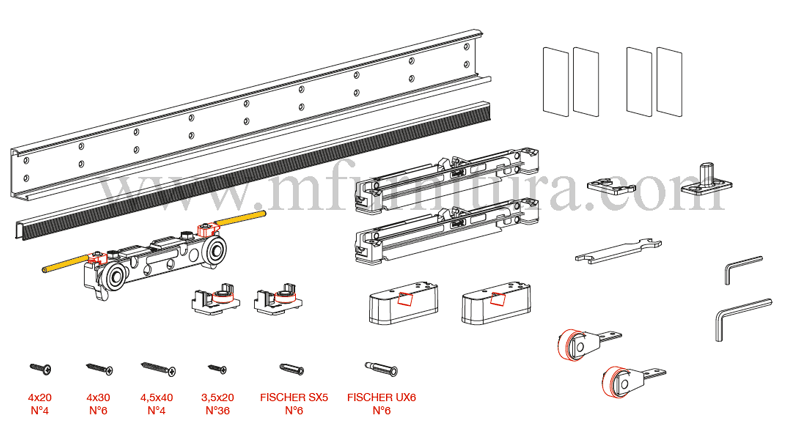 www.mfurnitura.com

4x20
N°4

4x30
N°6

4,5x40
N°4

3,5x20
N°36

FISCHER SX5
N°6

FISCHER UX6
N°6