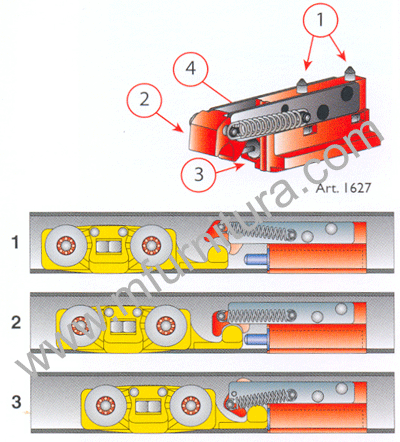 1
4
2
3
Art. 1627
www.mfurnitura.com
1
2
3