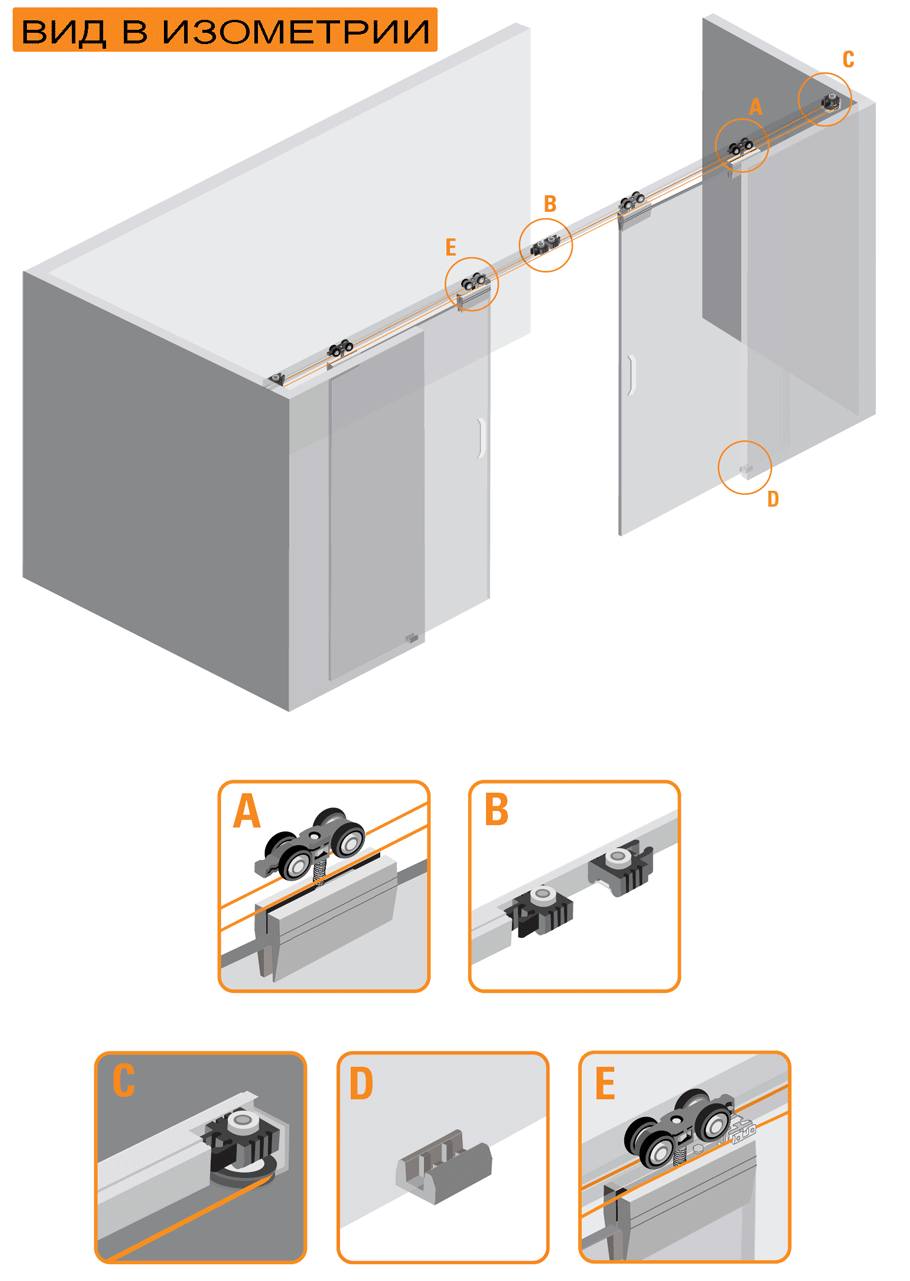 ВИД В ИЗОМЕТРИИ

C

A

B

E

D

A

B

C

D

E