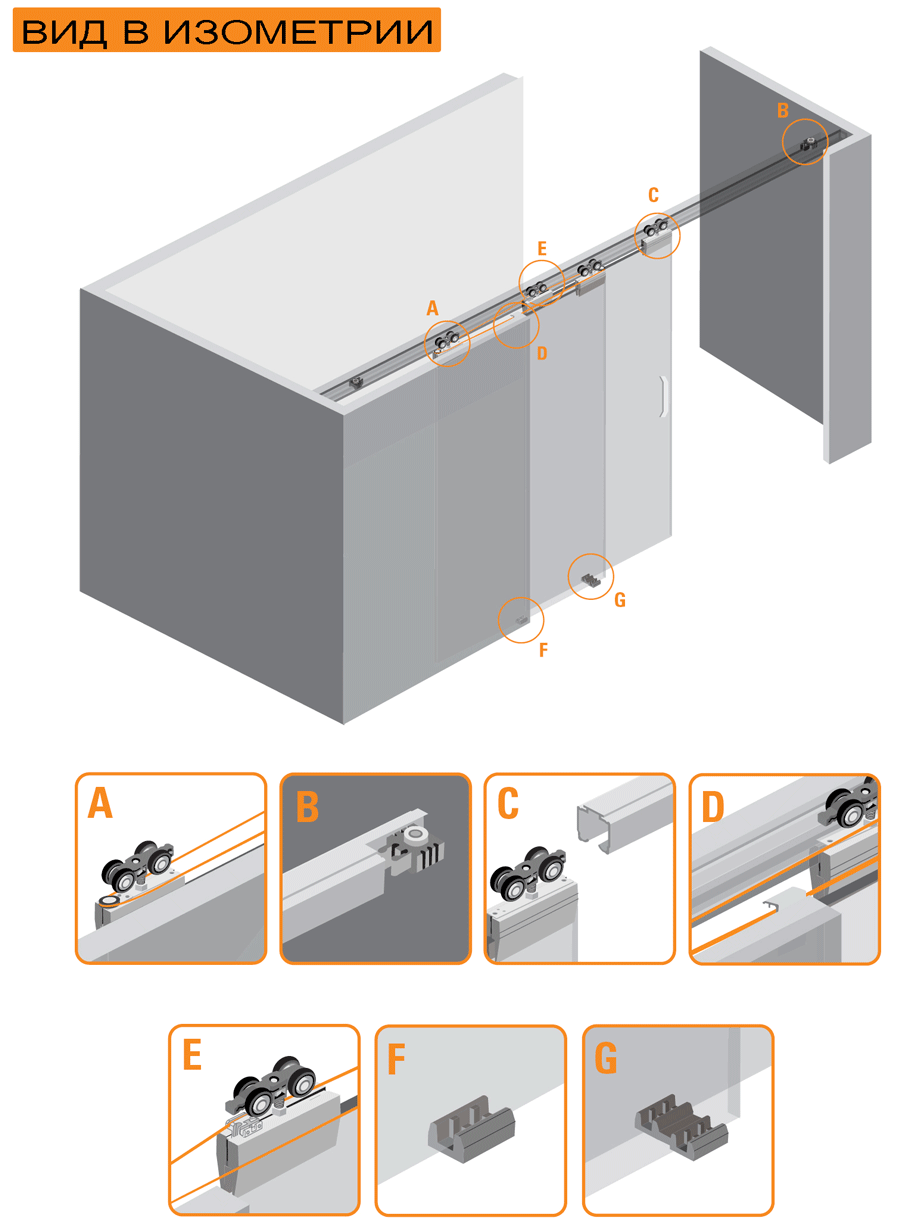 ВИД В ИЗОМЕТРИИ

B
C
E
A
D
G
F

A
B
C
D
E
F
G